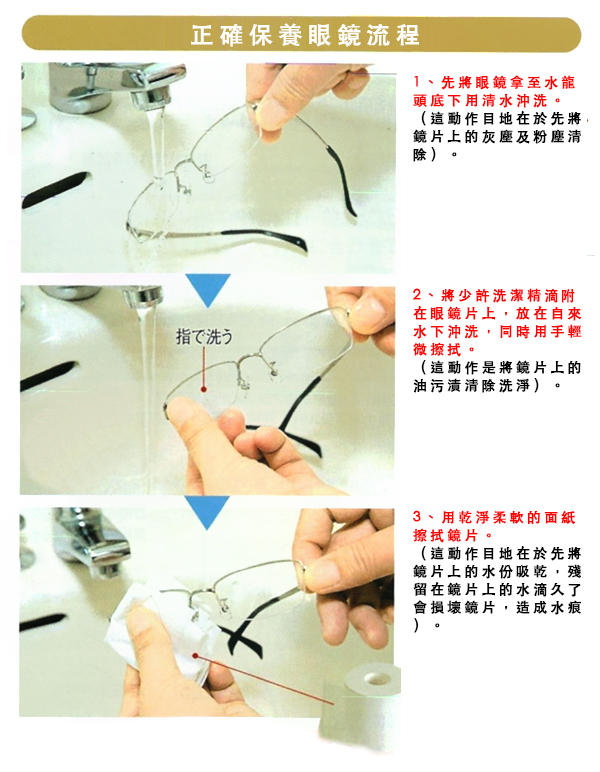 正確保養眼鏡流程

1、先將眼鏡拿至水龍頭底下用清水沖洗。
（這動作目地在於先將鏡片上的灰塵及粉塵清除）。

指で洗う

2、將少許洗潔精滴附在眼鏡片上，放在自來水下沖洗，同時用手輕微擦拭。
（這動作是將鏡片上的油污漬清除洗淨）。

3、用乾淨柔軟的面紙擦拭鏡片。
（這動作目地在於先將鏡片上的水份吸乾，殘留在鏡片上的水滴久了會損壞鏡片，造成水痕）。